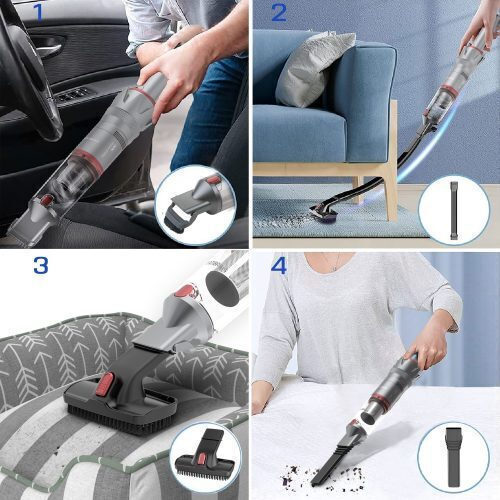 1
2
3
4